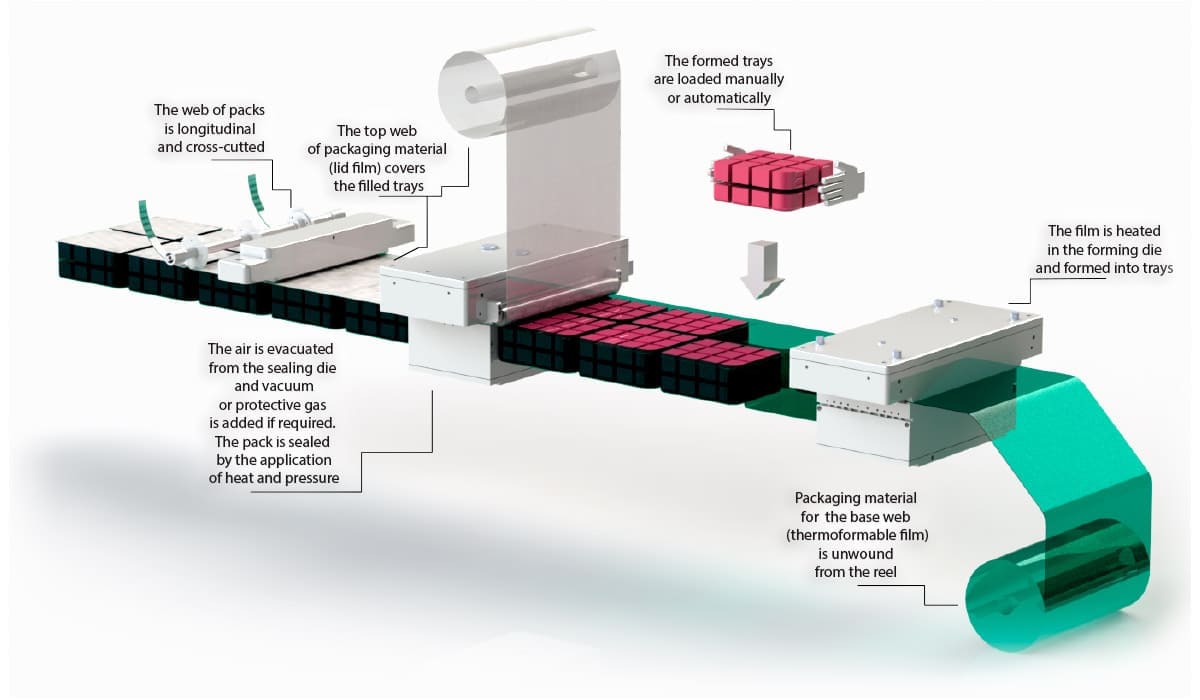 The web of packs
is longitudinal
and cross-cutted

The top web
of packaging material
(lid film) covers
the filled trays

The formed trays
are loaded manually
or automatically

The film is heated
in the forming die
and formed into trays

The air is evacuated
from the sealing die
and vacuum
or protective gas
is added if required.
The pack is sealed
by the application
of heat and pressure

Packaging material
for the base web
(thermoformable film)
is unwound
from the reel